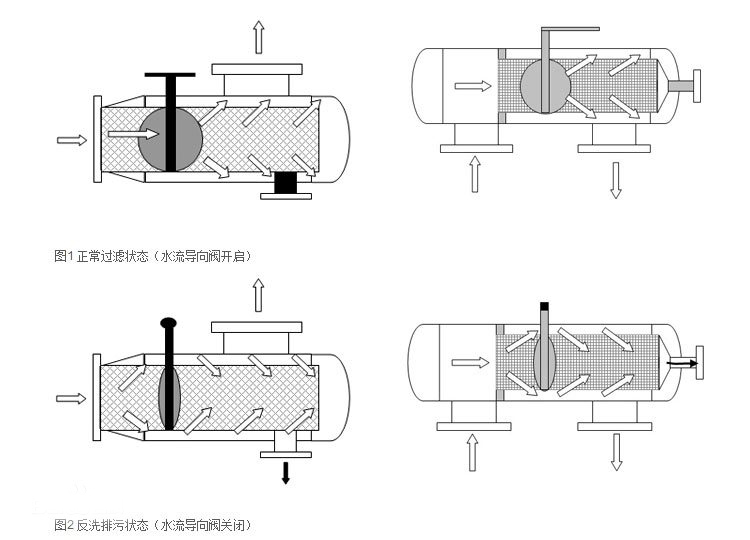 图1 正常过滤状态（水流导向阀开启）

图2 反洗排污状态（水流导向阀关闭）