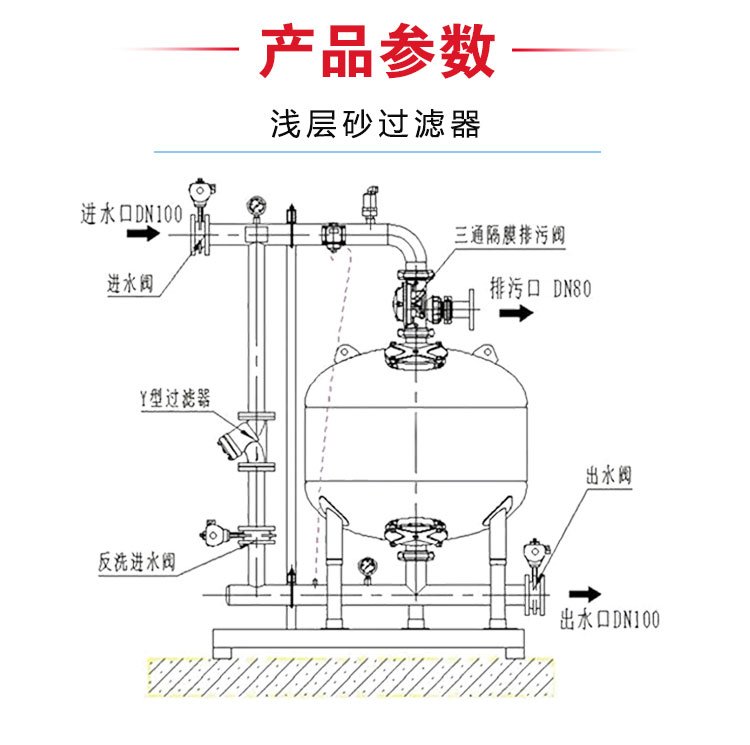 产品参数

浅层砂过滤器

进水口DN100

进水阀

三通隔膜排污阀

排污口 DN80

Y型过滤器

出水阀

反洗进水阀

出水口DN100