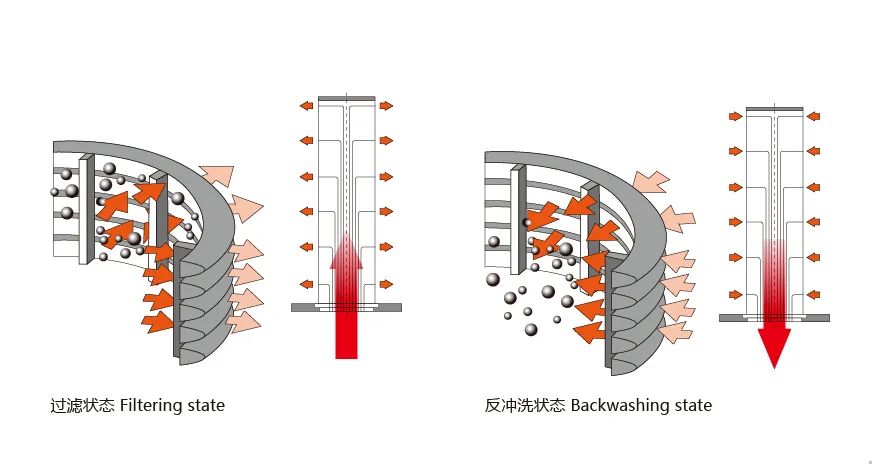 过滤状态 Filtering state

反冲洗状态 Backwashing state